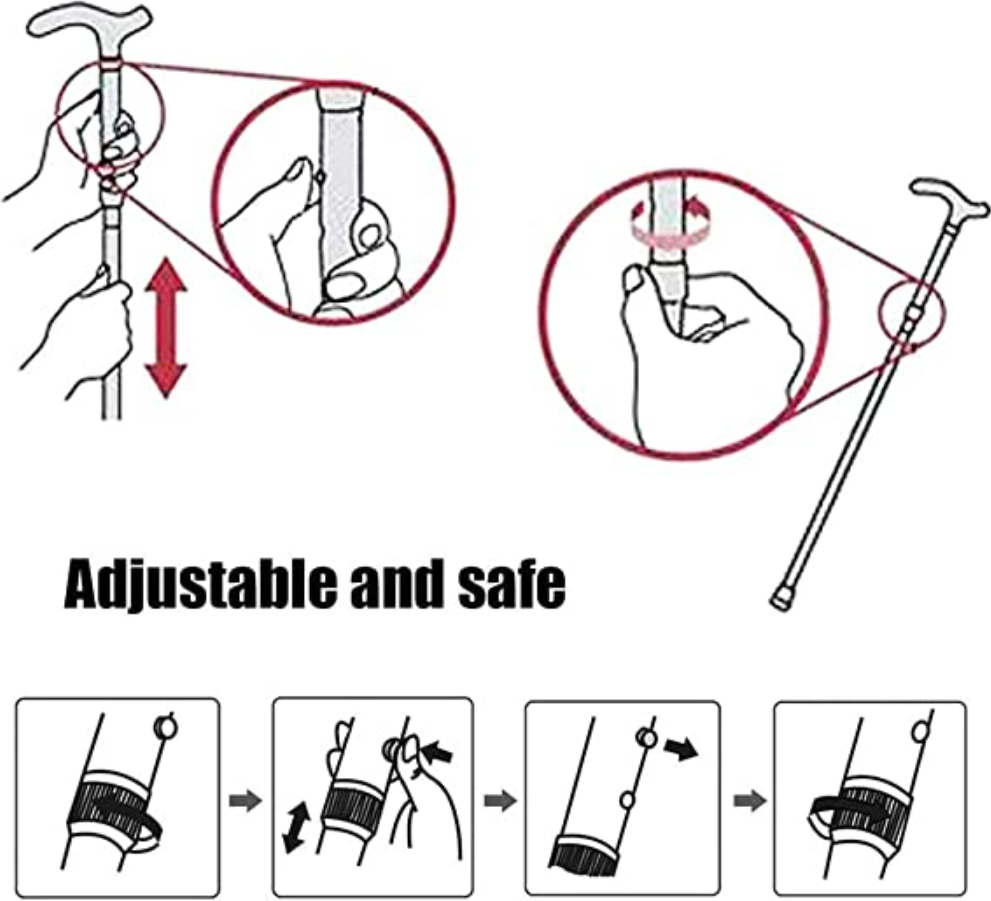 Adjustable and safe